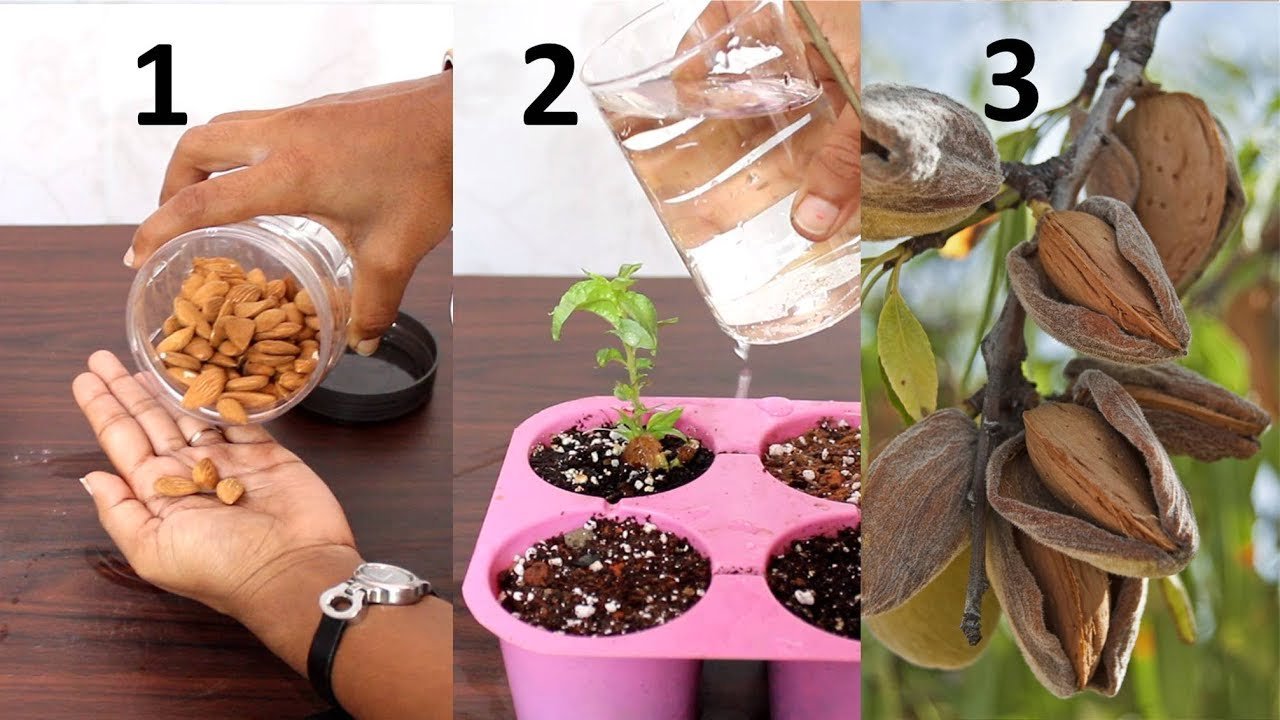 1

2

3